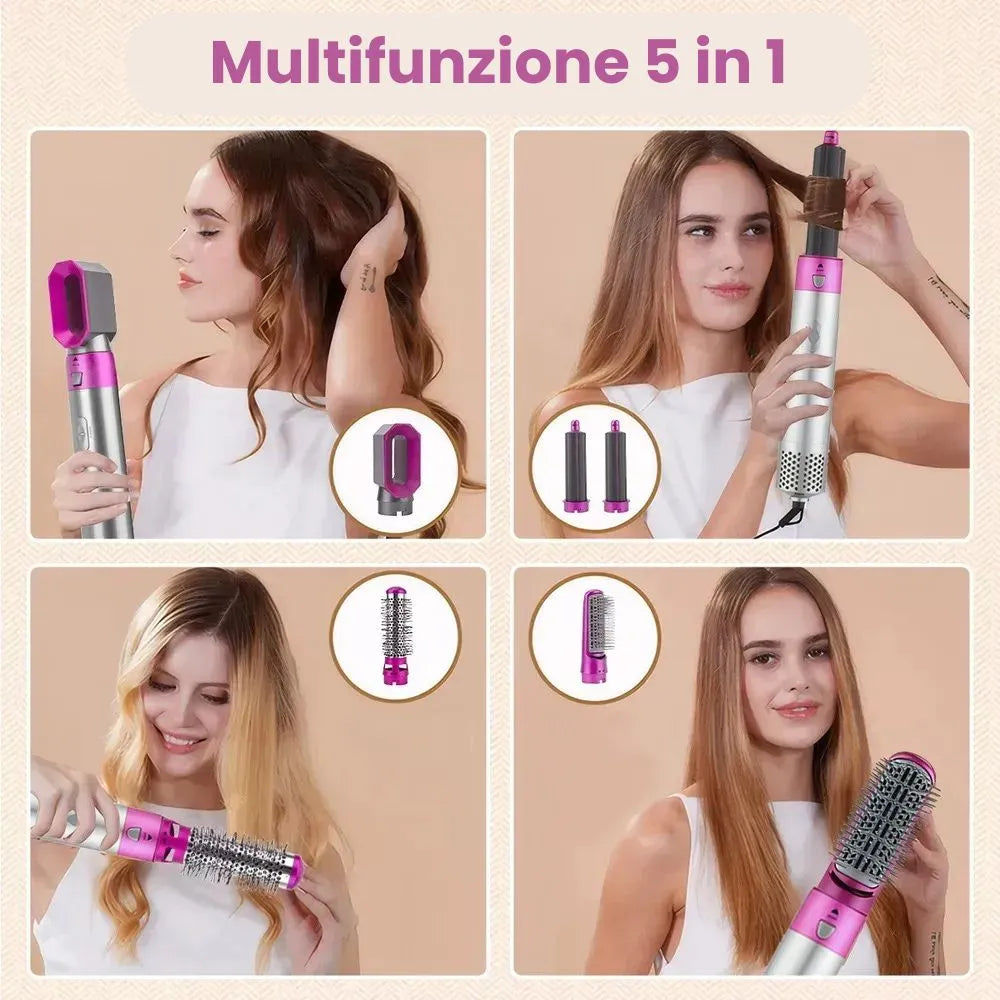 Multifunzione 5 in 1