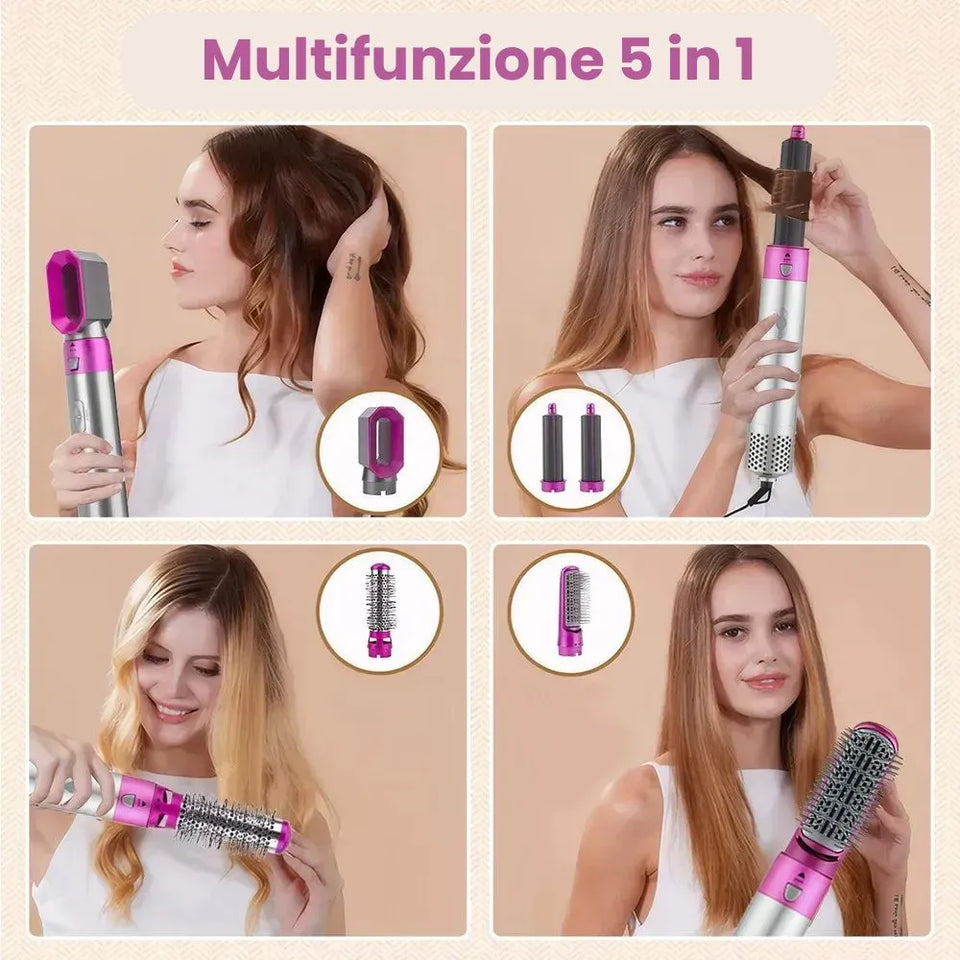 Multifunzione 5 in 1